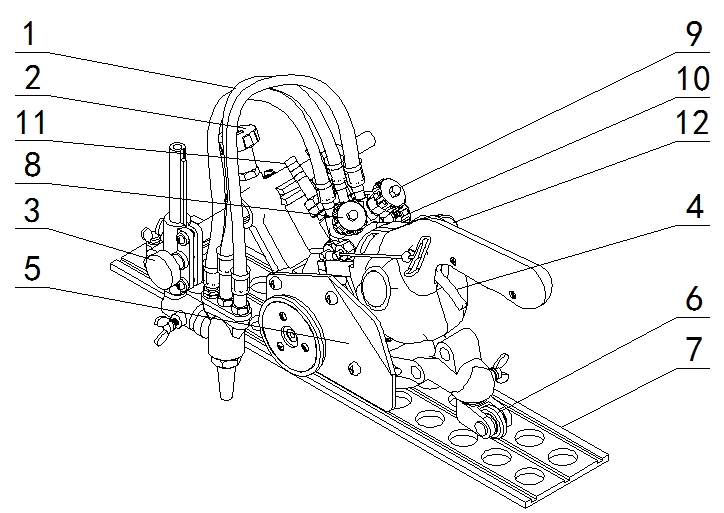 1
2
11
8
3
5
9
10
12
4
6
7